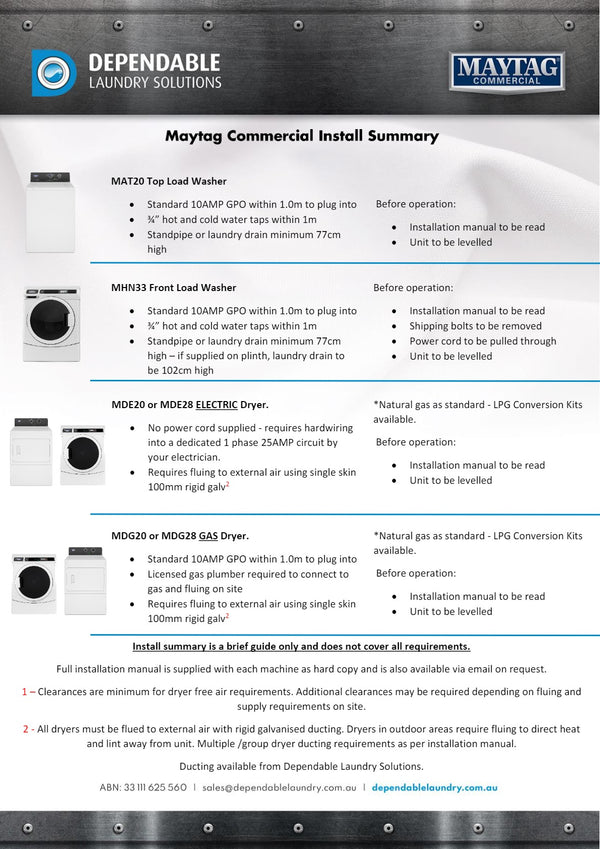 DEPENDABLE
LAUNDRY SOLUTIONS

MAYTAG
COMMERCIAL

Maytag Commercial Install Summary

MAT20 Top Load Washer

- Standard 10AMP GPO within 1.0m to plug into
- ¾" hot and cold water taps within 1m
- Standpipe or laundry drain minimum 77cm high

Before operation:

- Installation manual to be read
- Unit to be levelled

MHN33 Front Load Washer

- Standard 10AMP GPO within 1.0m to plug into
- ¾" hot and cold water taps within 1m
- Standpipe or laundry drain minimum 77cm high – if supplied on plinth, laundry drain to be 102cm high

Before operation:

- Installation manual to be read
- Shipping bolts to be removed
- Power cord to be pulled through
- Unit to be levelled

MDE20 or MDE28 ELECTRIC Dryer.

- No power cord supplied - requires hardwiring into a dedicated 1 phase 25AMP circuit by your electrician.
- Requires fluing to external air using single skin 100mm rigid galv$^2$

*Natural gas as standard - LPG Conversion Kits available.

Before operation:

- Installation manual to be read
- Unit to be levelled

MDG20 or MDG28 GAS Dryer.

- Standard 10AMP GPO within 1.0m to plug into
- Licensed gas plumber required to connect to gas and fluing on site
- Requires fluing to external air using single skin 100mm rigid galv$^2$

*Natural gas as standard - LPG Conversion Kits available.

Before operation:

- Installation manual to be read
- Unit to be levelled

Install summary is a brief guide only and does not cover all requirements.

Full installation manual is supplied with each machine as hard copy and is also available via email on request.

1 – Clearances are minimum for dryer free air requirements. Additional clearances may be required depending on fluing and supply requirements on site.

2 - All dryers must be flued to external air with rigid galvanised ducting. Dryers in outdoor areas require fluing to direct heat and lint away from unit. Multiple /group dryer ducting requirements as per installation manual.

Ducting available from Dependable Laundry Solutions.

ABN: 33 111 625 560 | sales@dependablelaundry.com.au | dependablelaundry.com.au