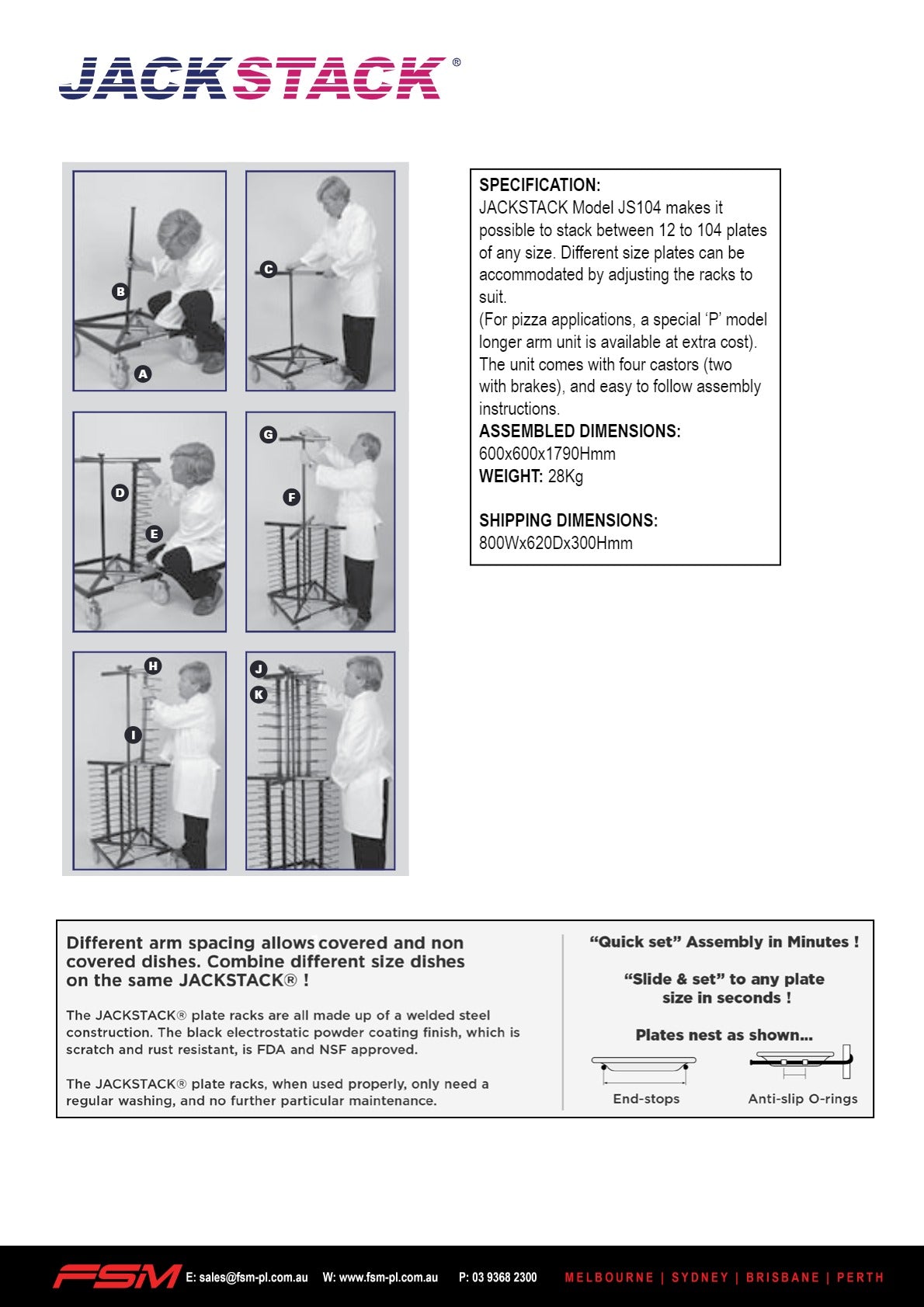 JACKSTACK®

B

A

C

D

E

G

F

H

I

J

K

SPECIFICATION:
JACKSTACK Model JS104 makes it possible to stack between 12 to 104 plates of any size. Different size plates can be accommodated by adjusting the racks to suit.
(For pizza applications, a special 'P' model longer arm unit is available at extra cost).
The unit comes with four castors (two with brakes), and easy to follow assembly instructions.
ASSEMBLED DIMENSIONS:
600x600x1790Hmm
WEIGHT: 28Kg

SHIPPING DIMENSIONS:
800Wx620Dx300Hmm

Different arm spacing allows covered and non covered dishes. Combine different size dishes on the same JACKSTACK® !

The JACKSTACK® plate racks are all made up of a welded steel construction. The black electrostatic powder coating finish, which is scratch and rust resistant, is FDA and NSF approved.

The JACKSTACK® plate racks, when used properly, only need a regular washing, and no further particular maintenance.

"Quick set" Assembly in Minutes !

"Slide & set" to any plate size in seconds !

Plates nest as shown...

End-stops

Anti-slip O-rings

FSM E: sales@fsm-pl.com.au W: www.fsm-pl.com.au P: 03 9368 2300 MELBOURNE | SYDNEY | BRISBANE | PERTH