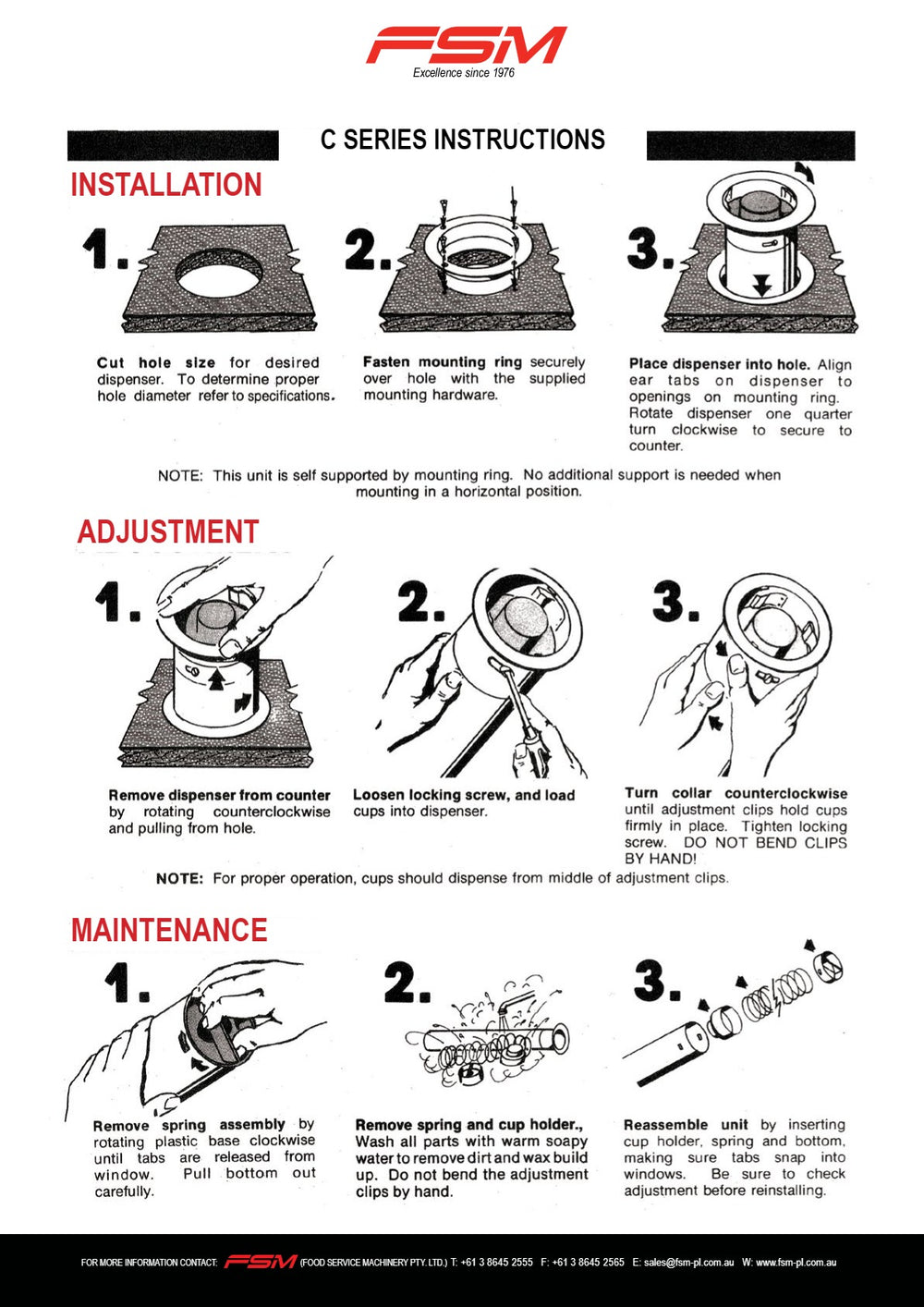 FSM
Excellence since 1976

C SERIES INSTRUCTIONS

INSTALLATION

1.

Cut hole size for desired dispenser. To determine proper hole diameter refer to specifications.

2.

Fasten mounting ring securely over hole with the supplied mounting hardware.

3.

Place dispenser into hole. Align ear tabs on dispenser to openings on mounting ring. Rotate dispenser one quarter turn clockwise to secure to counter.

NOTE: This unit is self supported by mounting ring. No additional support is needed when mounting in a horizontal position.

ADJUSTMENT

1.

Remove dispenser from counter by rotating counterclockwise and pulling from hole.

2.

Loosen locking screw, and load cups into dispenser.

3.

Turn collar counterclockwise until adjustment clips hold cups firmly in place. Tighten locking screw. DO NOT BEND CLIPS BY HAND!

NOTE: For proper operation, cups should dispense from middle of adjustment clips.

MAINTENANCE

1.

Remove spring assembly by rotating plastic base clockwise until tabs are released from window. Pull bottom out carefully.

2.

Remove spring and cup holder., Wash all parts with warm soapy water to remove dirt and wax build up. Do not bend the adjustment clips by hand.

3.

Reassemble unit by inserting cup holder, spring and bottom, making sure tabs snap into windows. Be sure to check adjustment before reinstalling.

FOR MORE INFORMATION CONTACT: FSM (FOOD SERVICE MACHINERY PTY. LTD.) T: +61 3 8645 2555 F: +61 3 8645 2565 E: sales@fsm-pl.com.au W: www.fsm-pl.com.au