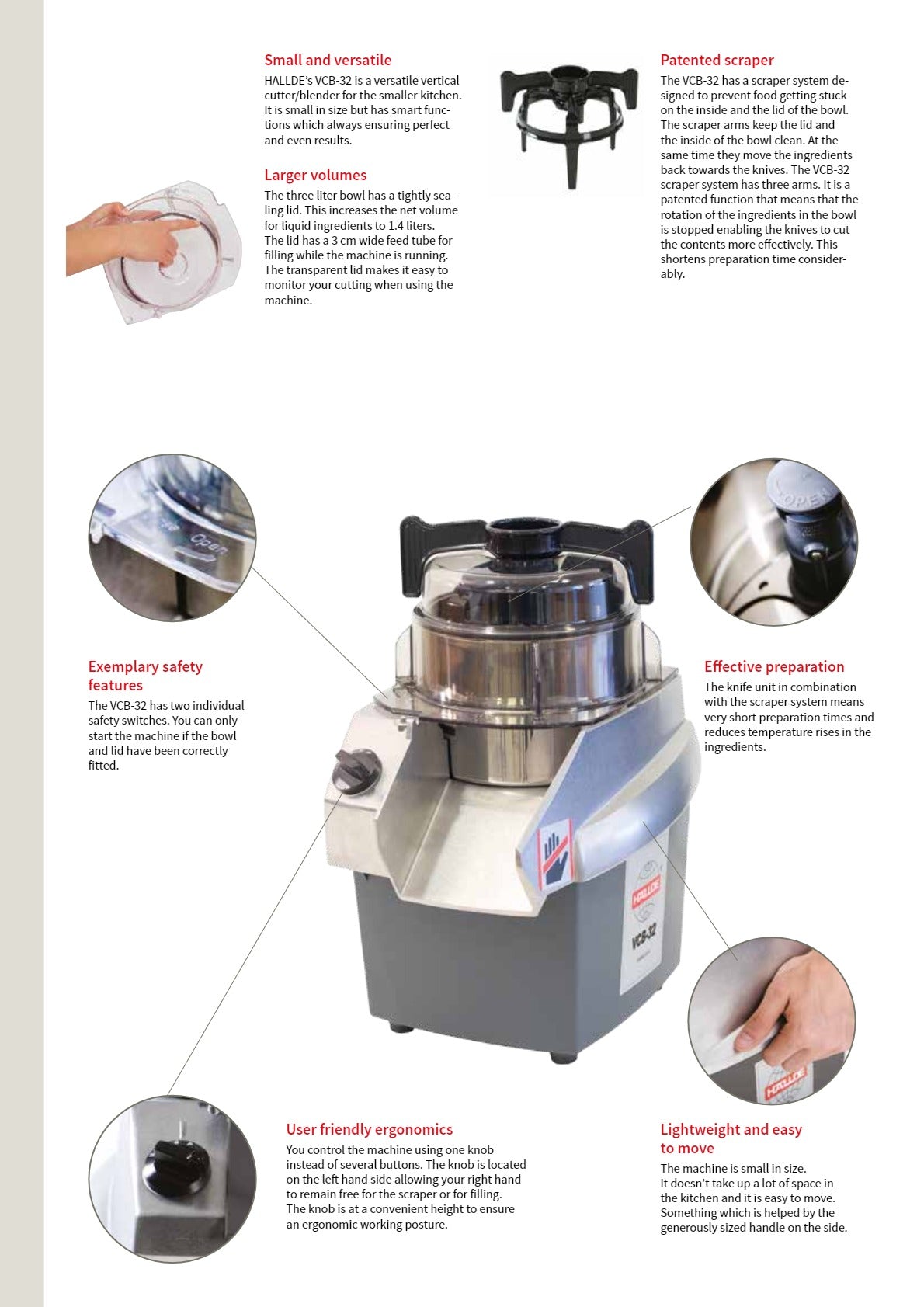 Small and versatile
HALLDE's VCB-32 is a versatile vertical cutter/blender for the smaller kitchen. It is small in size but has smart functions which always ensuring perfect and even results.

Larger volumes
The three liter bowl has a tightly sealing lid. This increases the net volume for liquid ingredients to 1.4 liters. The lid has a 3 cm wide feed tube for filling while the machine is running. The transparent lid makes it easy to monitor your cutting when using the machine.

Patented scraper
The VCB-32 has a scraper system designed to prevent food getting stuck on the inside and the lid of the bowl. The scraper arms keep the lid and the inside of the bowl clean. At the same time they move the ingredients back towards the knives. The VCB-32 scraper system has three arms. It is a patented function that means that the rotation of the ingredients in the bowl is stopped enabling the knives to cut the contents more effectively. This shortens preparation time considerably.

Open

OPEN

Exemplary safety features
The VCB-32 has two individual safety switches. You can only start the machine if the bowl and lid have been correctly fitted.

Effective preparation
The knife unit in combination with the scraper system means very short preparation times and reduces temperature rises in the ingredients.

HALLDE
VCB-32

HALLDE

User friendly ergonomics
You control the machine using one knob instead of several buttons. The knob is located on the left hand side allowing your right hand to remain free for the scraper or for filling. The knob is at a convenient height to ensure an ergonomic working posture.

Lightweight and easy to move
The machine is small in size. It doesn't take up a lot of space in the kitchen and it is easy to move. Something which is helped by the generously sized handle on the side.