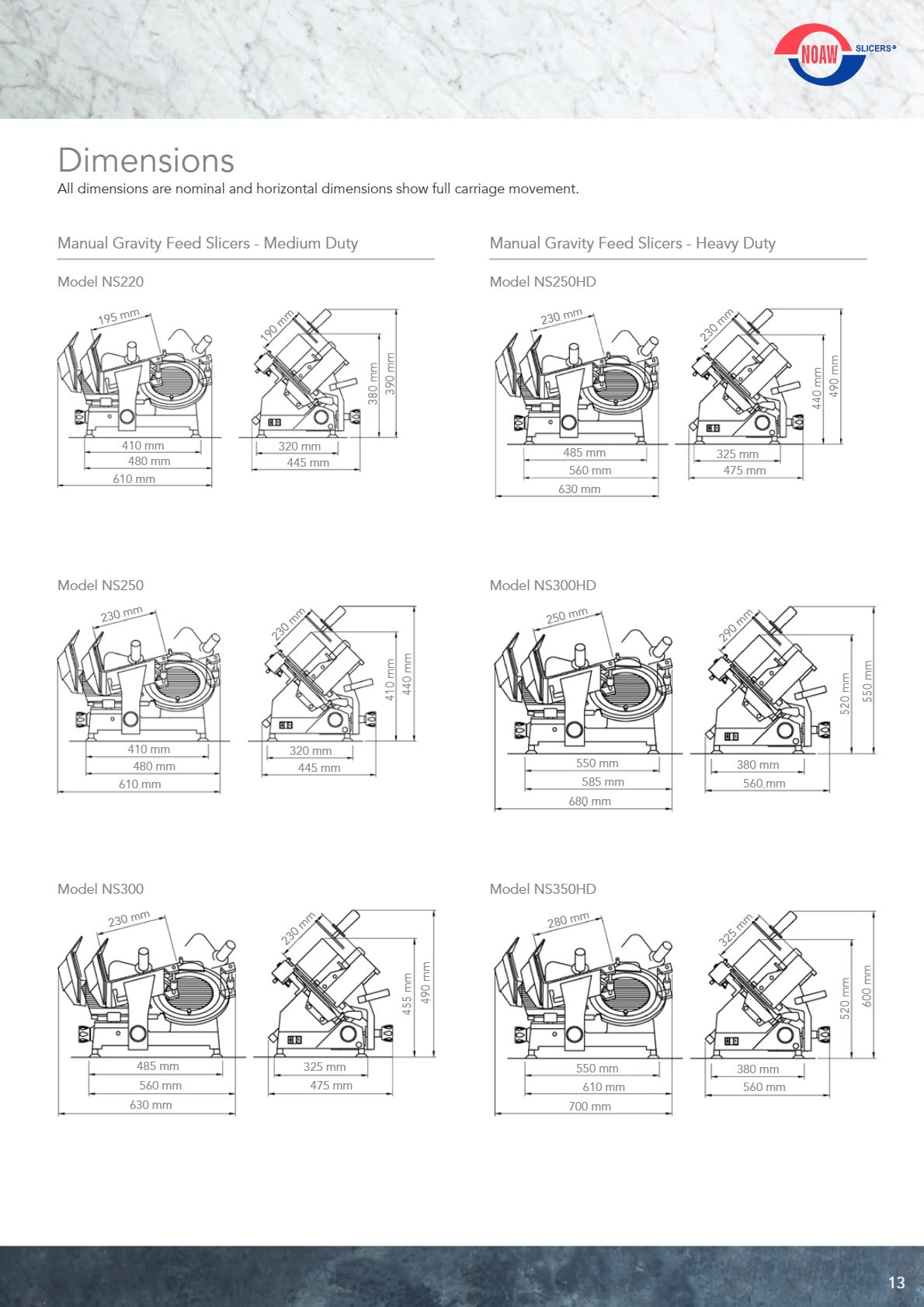 NOAW SLICERS®

Dimensions
All dimensions are nominal and horizontal dimensions show full carriage movement.

Manual Gravity Feed Slicers - Medium Duty

Model NS220

195 mm
410 mm
480 mm
610 mm

190 mm
380 mm
390 mm
320 mm
445 mm

Model NS250

230 mm
410 mm
480 mm
610 mm

230 mm
410 mm
440 mm
320 mm
445 mm

Model NS300

230 mm
485 mm
560 mm
630 mm

230 mm
455 mm
490 mm
325 mm
475 mm

Manual Gravity Feed Slicers - Heavy Duty

Model NS250HD

230 mm
485 mm
560 mm
630 mm

230 mm
440 mm
490 mm
325 mm
475 mm

Model NS300HD

250 mm
550 mm
585 mm
680 mm

290 mm
520 mm
550 mm
380 mm
560 mm

Model NS350HD

280 mm
550 mm
610 mm
700 mm

325 mm
520 mm
600 mm
380 mm
560 mm

13