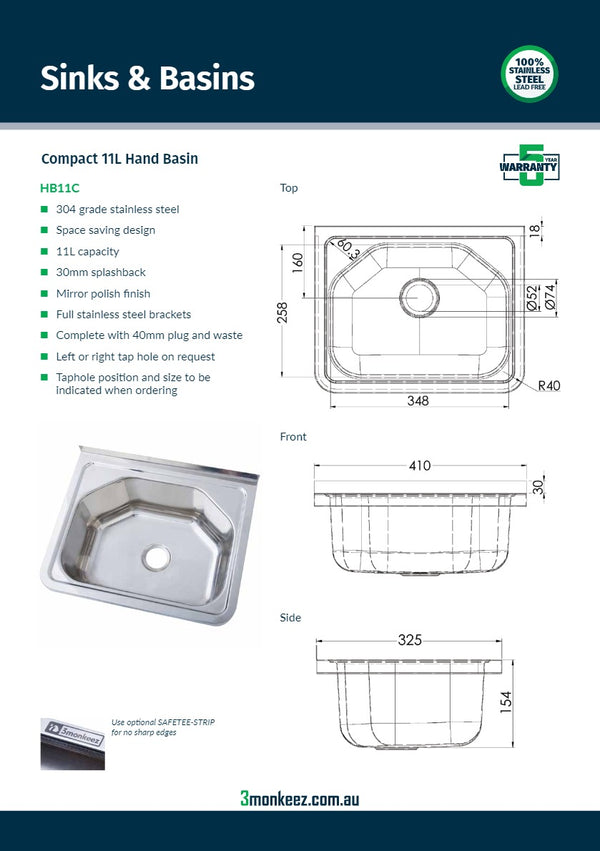 Sinks & Basins

100% STAINLESS STEEL LEAD FREE

Compact 11L Hand Basin

5 YEAR WARRANTY

HB11C

- 304 grade stainless steel
- Space saving design
- 11L capacity
- 30mm splashback
- Mirror polish finish
- Full stainless steel brackets
- Complete with 40mm plug and waste
- Left or right tap hole on request
- Taphole position and size to be indicated when ordering

Top

18
160
60.3
258
Ø52
Ø74
R40
348

Front

410
30

Side

325
154

3monkeez

Use optional SAFETEE-STRIP for no sharp edges

3monkeez.com.au