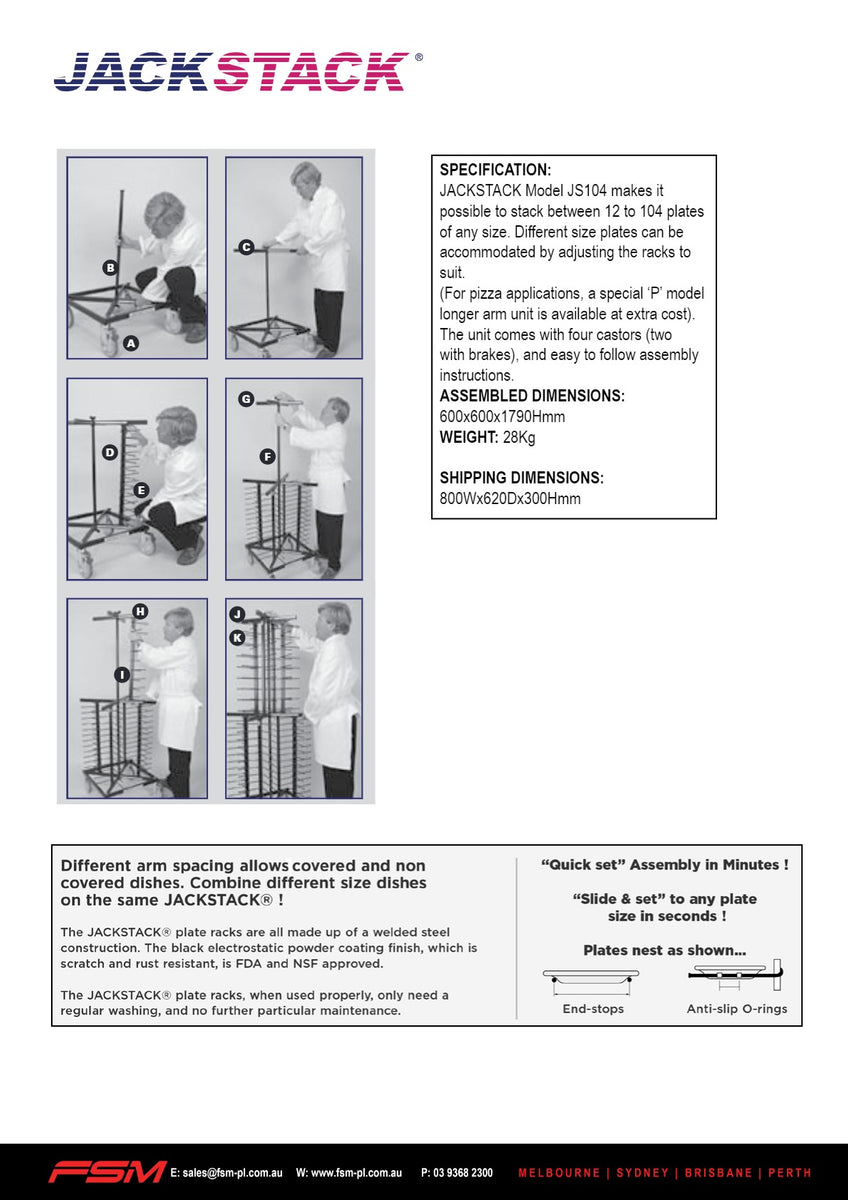 JACKSTACK®

B
A
C
D
E
G
F
H
I
J
K

SPECIFICATION:
JACKSTACK Model JS104 makes it possible to stack between 12 to 104 plates of any size. Different size plates can be accommodated by adjusting the racks to suit.
(For pizza applications, a special 'P' model longer arm unit is available at extra cost).
The unit comes with four castors (two with brakes), and easy to follow assembly instructions.
ASSEMBLED DIMENSIONS:
600x600x1790Hmm
WEIGHT: 28Kg

SHIPPING DIMENSIONS:
800Wx620Dx300Hmm

Different arm spacing allows covered and non covered dishes. Combine different size dishes on the same JACKSTACK® !

The JACKSTACK® plate racks are all made up of a welded steel construction. The black electrostatic powder coating finish, which is scratch and rust resistant, is FDA and NSF approved.

The JACKSTACK® plate racks, when used properly, only need a regular washing, and no further particular maintenance.

"Quick set" Assembly in Minutes !

"Slide & set" to any plate size in seconds !

Plates nest as shown...

End-stops

Anti-slip O-rings

FSM E: sales@fsm-pl.com.au W: www.fsm-pl.com.au P: 03 9368 2300 MELBOURNE | SYDNEY | BRISBANE | PERTH